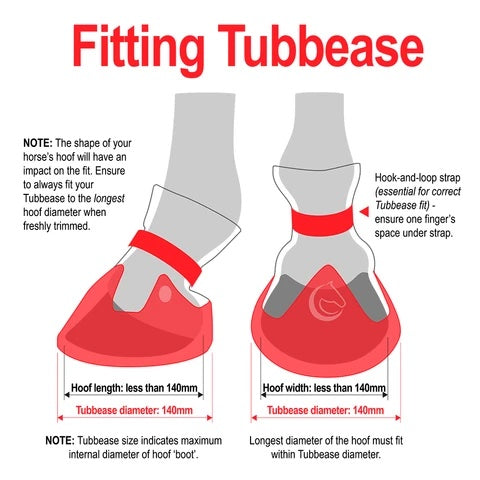 Fitting Tubbease

NOTE: The shape of your horse's hoof will have an impact on the fit. Ensure to always fit your Tubbease to the longest hoof diameter when freshly trimmed.

Hook-and-loop strap (essential for correct Tubbease fit) - ensure one finger's space under strap.

Hoof length: less than 140mm

Tubbease diameter: 140mm

Hoof width: less than 140mm

Tubbease diameter: 140mm

NOTE: Tubbease size indicates maximum internal diameter of hoof 'boot'.

Longest diameter of the hoof must fit within Tubbease diameter.