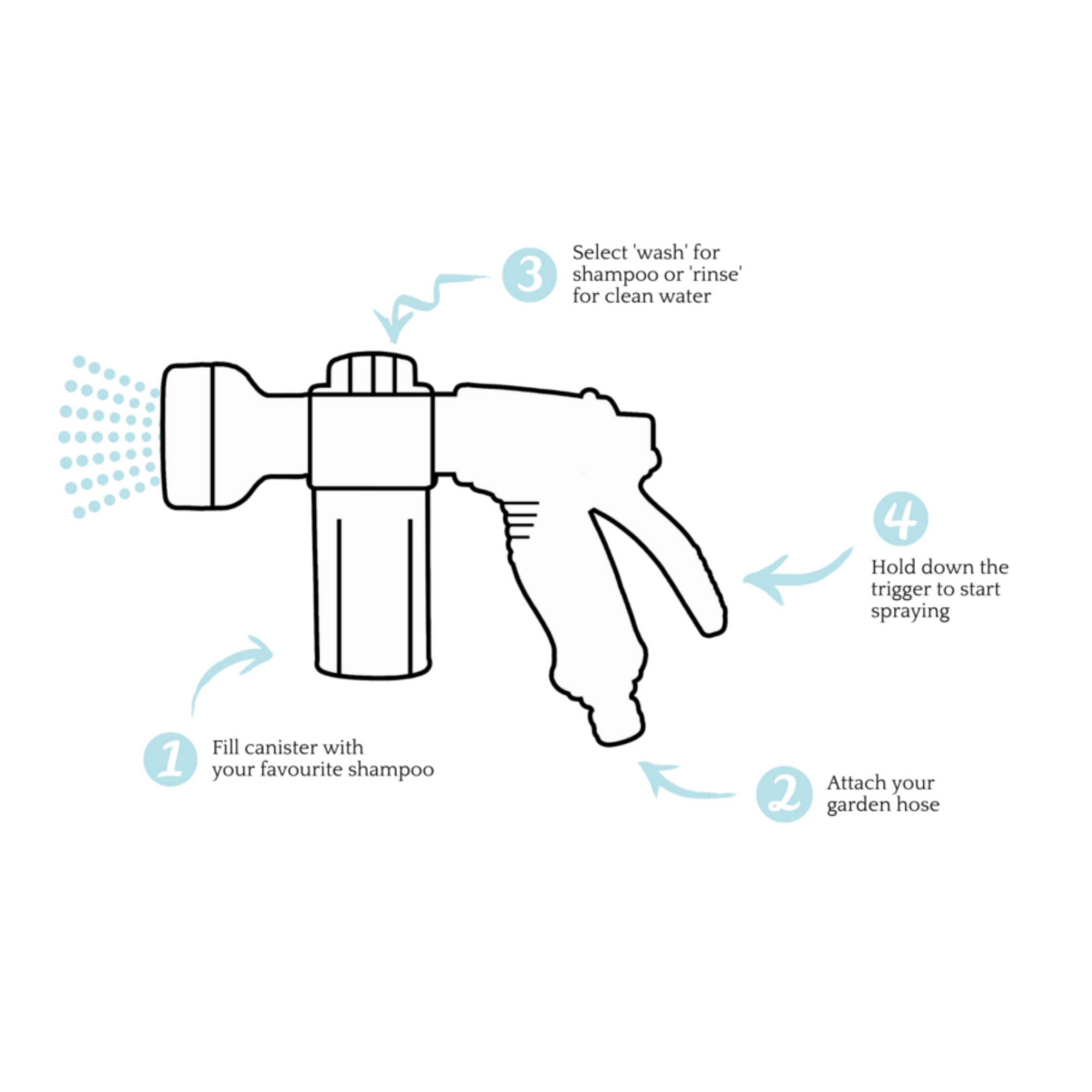 3
Select 'wash' for shampoo or 'rinse' for clean water

4
Hold down the trigger to start spraying

1
Fill canister with your favourite shampoo

2
Attach your garden hose